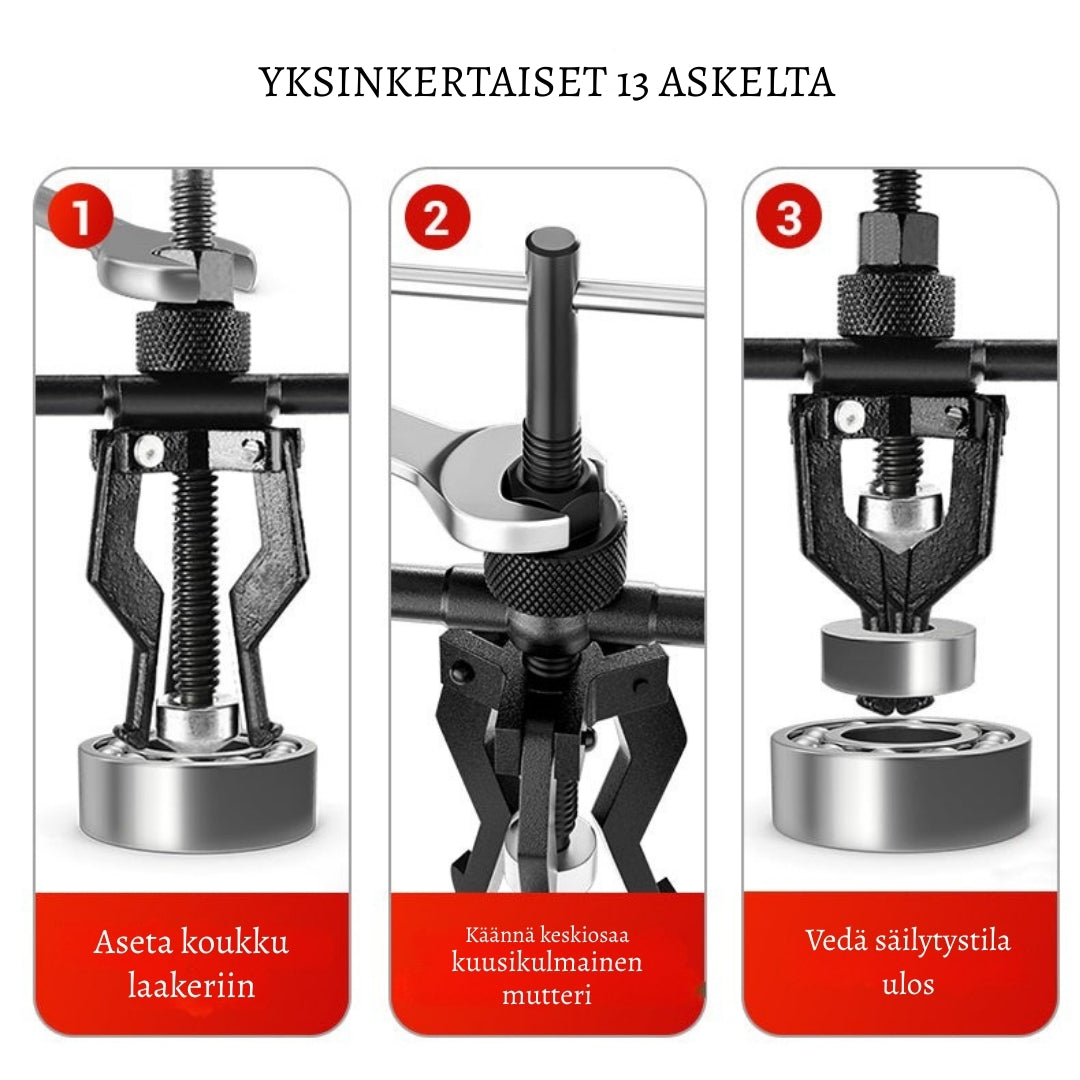 YKSINKERTAISET 13 ASKELTA

1

Aseta koukku laakeriin

2

Käännä keskiosaa kuusikulmainen mutteri

3

Vedä säilytystila ulos